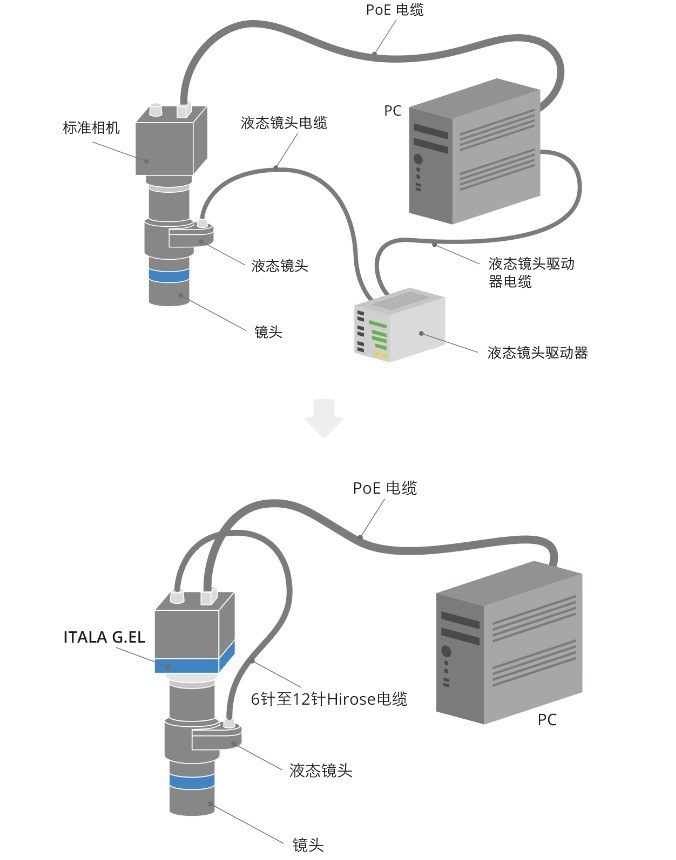 PoE 电缆

标准相机

液态镜头电缆

PC

液态镜头

液态镜头驱动器电缆

镜头

液态镜头驱动器

PoE 电缆

ITALA G.EL

6针至12针Hirose电缆

PC

液态镜头

镜头